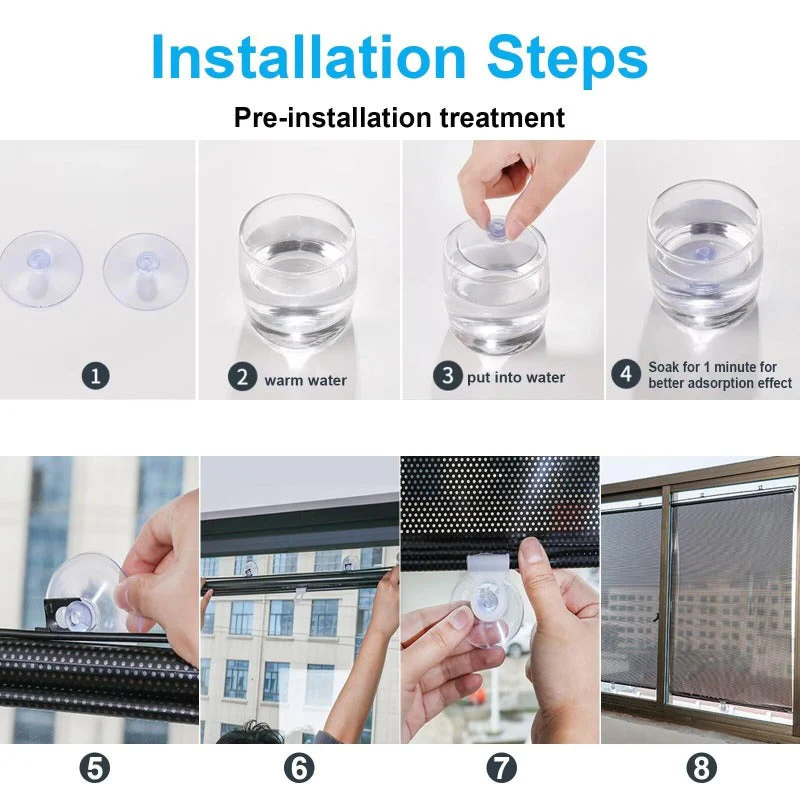 Installation Steps

Pre-installation treatment

1

2 warm water

3 put into water

4 Soak for 1 minute for better adsorption effect

5

6

7

8